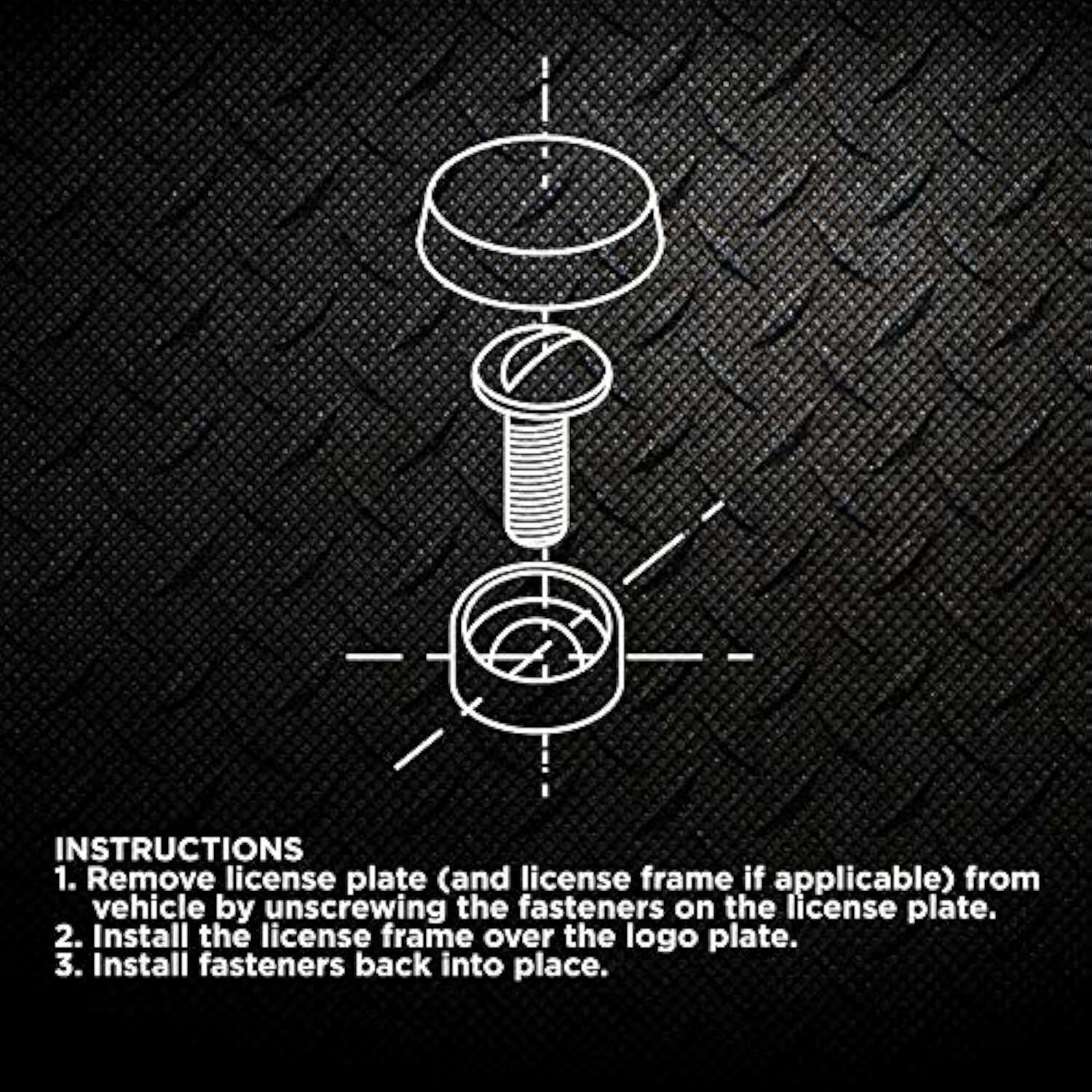 INSTRUCTIONS
1. Remove license plate (and license frame if applicable) from vehicle by unscrewing the fasteners on the license plate.
2. Install the license frame over the logo plate.
3. Install fasteners back into place.