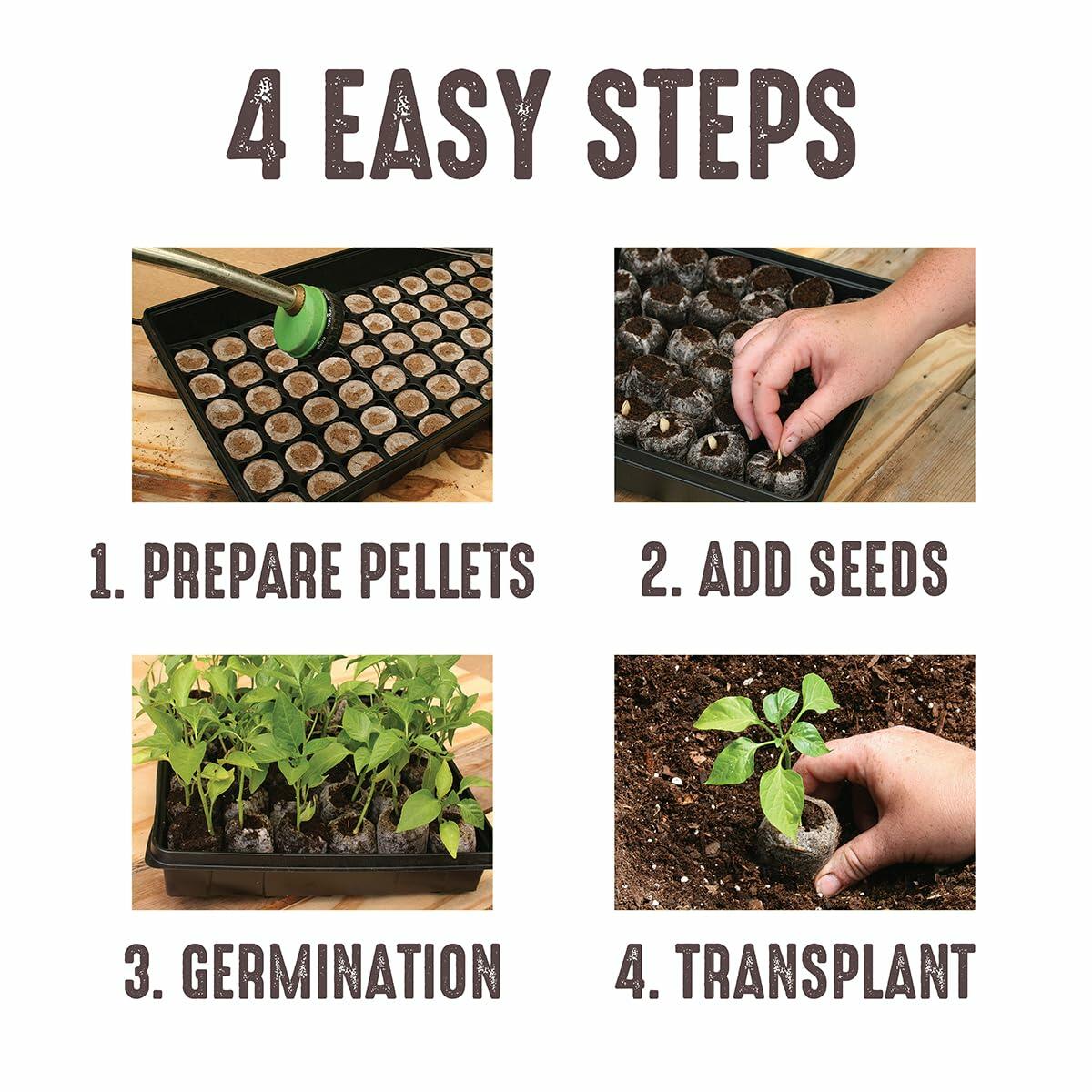 4 EASY STEPS

1. PREPARE PELLETS

2. ADD SEEDS

3. GERMINATION

4. TRANSPLANT