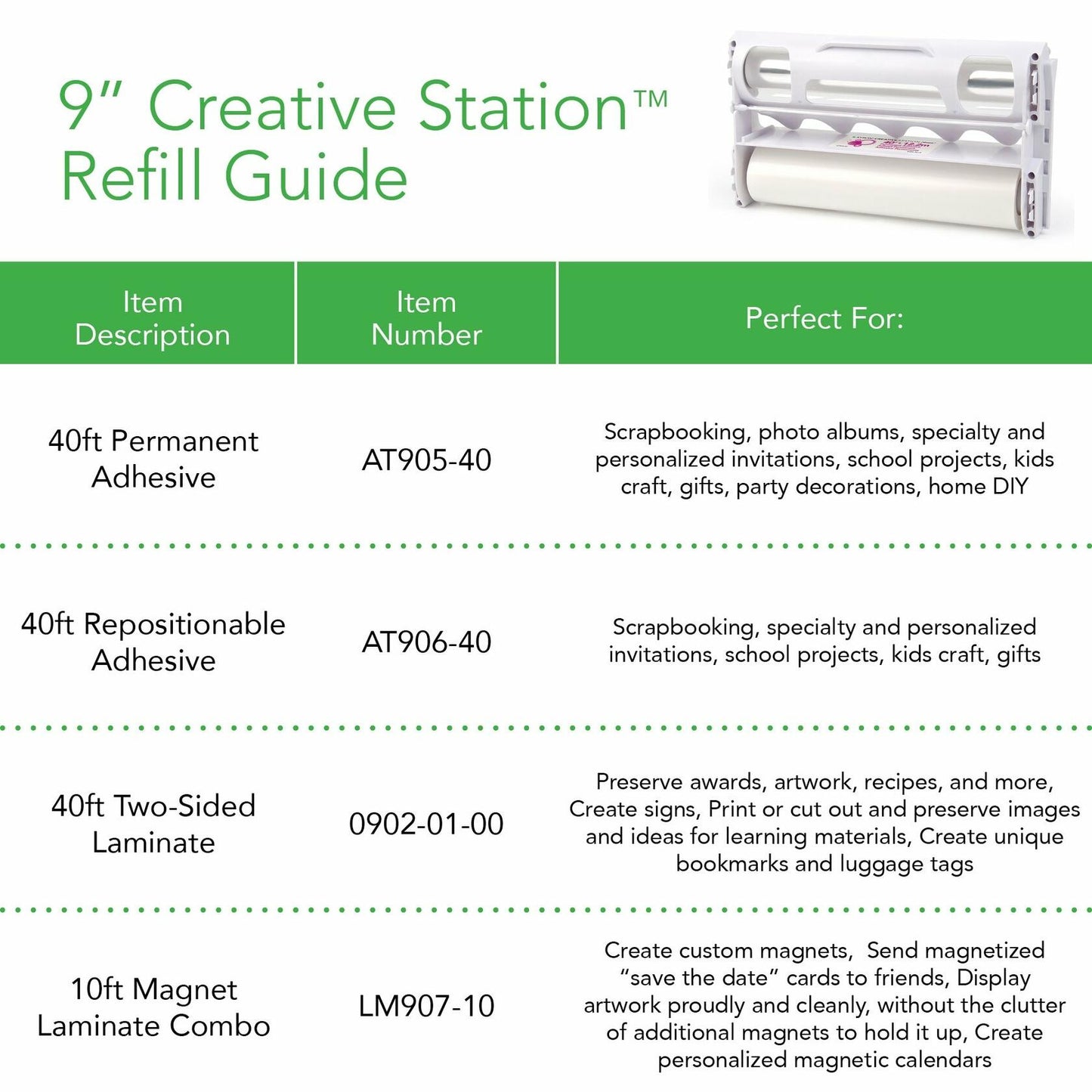 9" Creative Station™
Refill Guide

| Item Description | Item Number | Perfect For: |
|---|---|---|
| 40ft Permanent Adhesive | AT905-40 | Scrapbooking, photo albums, specialty and personalized invitations, school projects, kids craft, gifts, party decorations, home DIY |
| 40ft Repositionable Adhesive | AT906-40 | Scrapbooking, specialty and personalized invitations, school projects, kids craft, gifts |
| 40ft Two-Sided Laminate | 0902-01-00 | Preserve awards, artwork, recipes, and more, Create signs, Print or cut out and preserve images and ideas for learning materials, Create unique bookmarks and luggage tags |
| 10ft Magnet Laminate Combo | LM907-10 | Create custom magnets, Send magnetized "save the date" cards to friends, Display artwork proudly and cleanly, without the clutter of additional magnets to hold it up, Create personalized magnetic calendars |