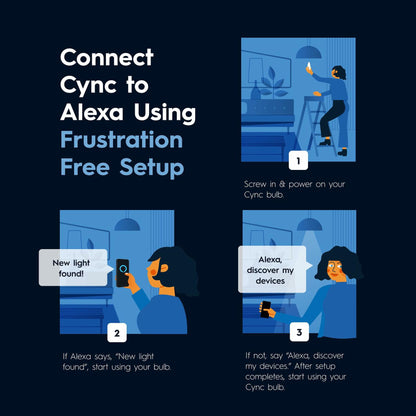 Connect Cync to Alexa Using Frustration Free Setup

1

Screw in & power on your Cync bulb.

New light found!

2

If Alexa says, "New light found", start using your bulb.

Alexa, discover my devices

3

If not, say "Alexa, discover my devices." After setup completes, start using your Cync bulb.