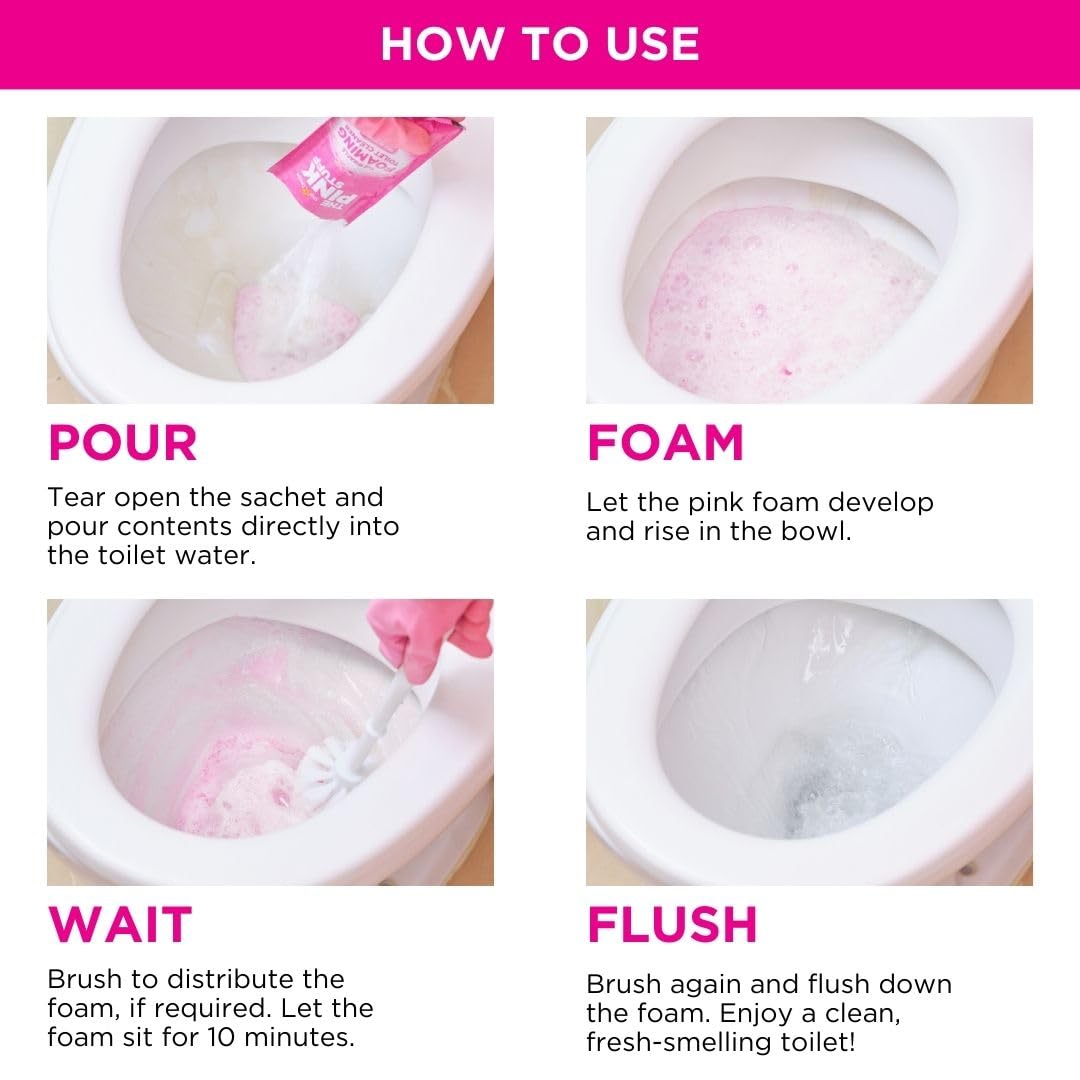 HOW TO USE

THE PINK STUFF FOAMING TOILET CLEANER

POUR

Tear open the sachet and pour contents directly into the toilet water.

FOAM

Let the pink foam develop and rise in the bowl.

WAIT

Brush to distribute the foam, if required. Let the foam sit for 10 minutes.

FLUSH

Brush again and flush down the foam. Enjoy a clean, fresh-smelling toilet!